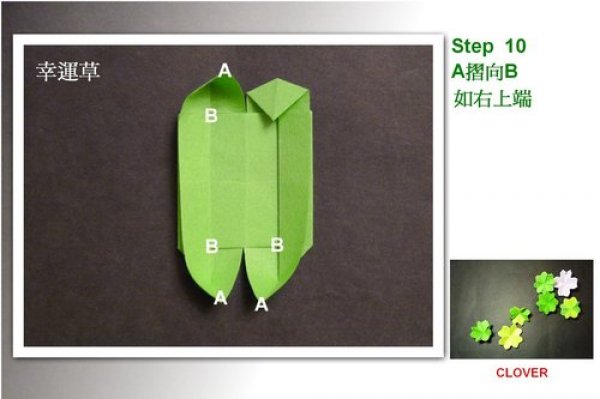 幸運草

A

B

B

B

A

A

Step 10
A摺向B
如右上端

CLOVER