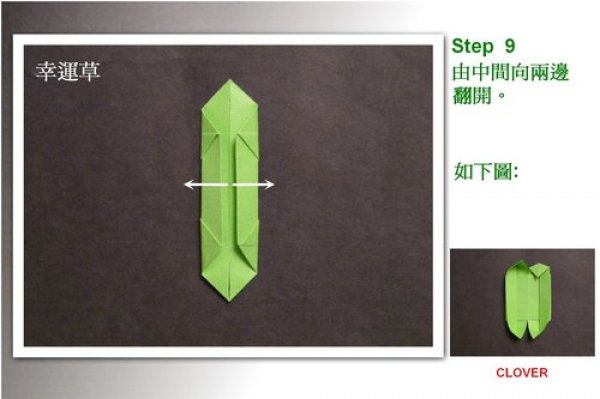 幸運草

Step 9
由中間向兩邊翻開。

如下圖:

CLOVER