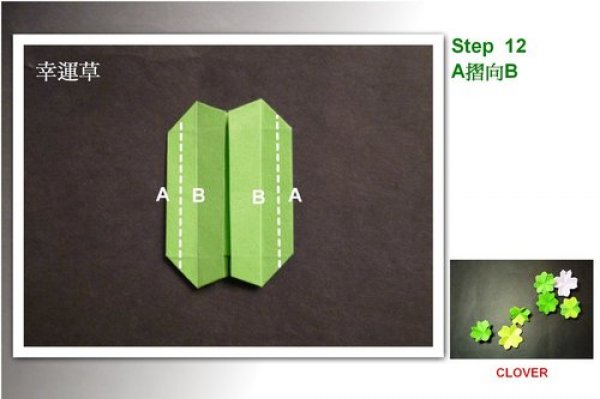 幸運草

A B B A

Step 12
A摺向B

CLOVER