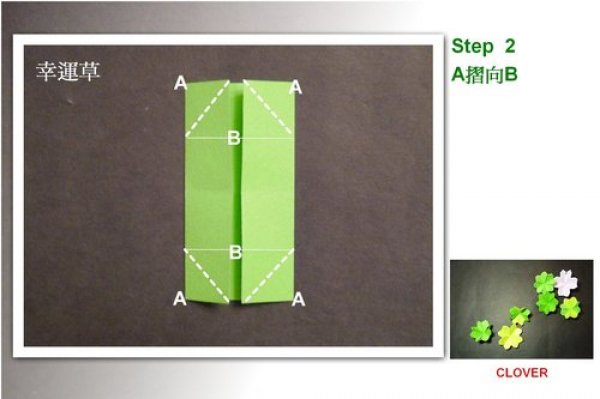 幸運草

A A
B
B
A A

Step 2
A摺向B

CLOVER