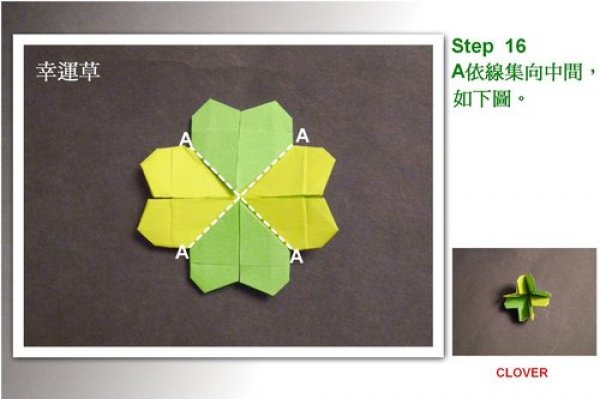 幸運草

A

A

A

A

Step 16
A依線集向中間，如下圖。

CLOVER