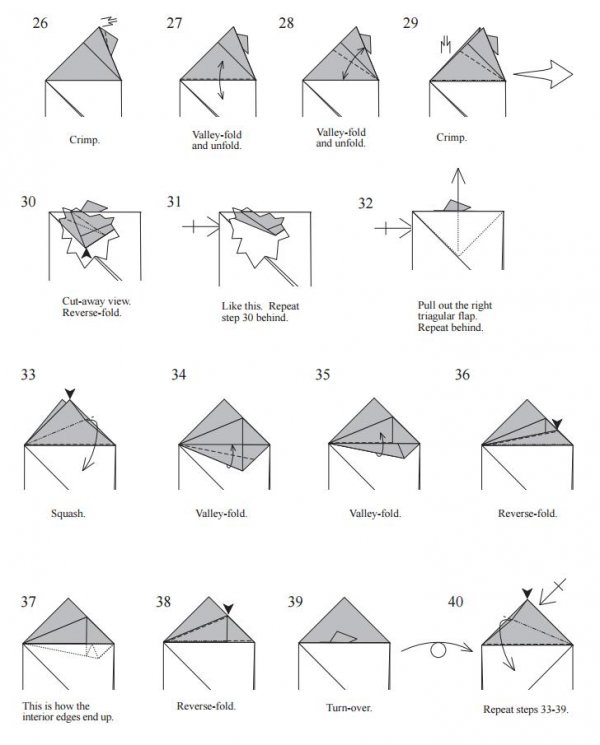 26

Crimp.

27

Valley-fold and unfold.

28

Valley-fold and unfold.

29

Crimp.

30

Cut-away view. Reverse-fold.

31

Like this. Repeat step 30 behind.

32

Pull out the right triagular flap. Repeat behind.

33

Squash.

34

Valley-fold.

35

Valley-fold.

36

Reverse-fold.

37

This is how the interior edges end up.

38

Reverse-fold.

39

Turn-over.

40

Repeat steps 33-39.