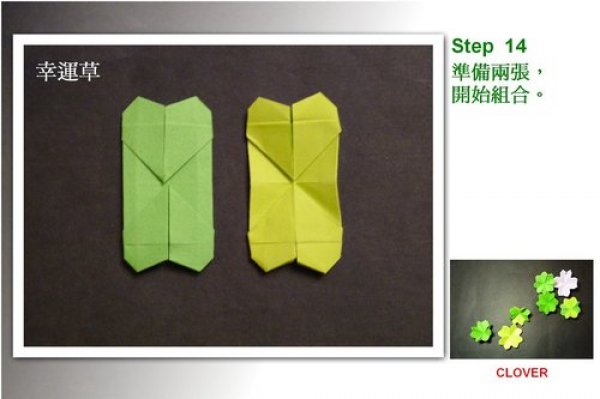 幸運草

Step 14
準備兩張，
開始組合。

CLOVER