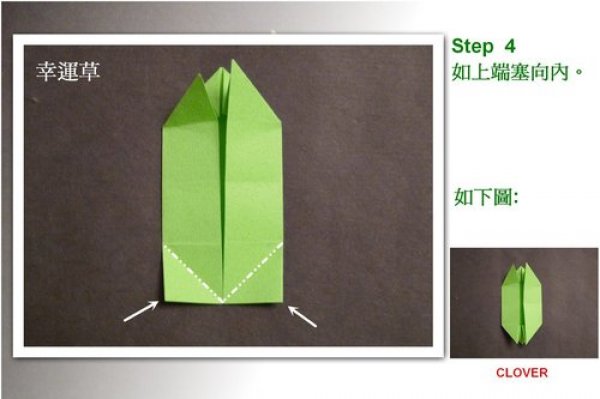 幸運草

Step 4
如上端塞向內。

如下圖:

CLOVER