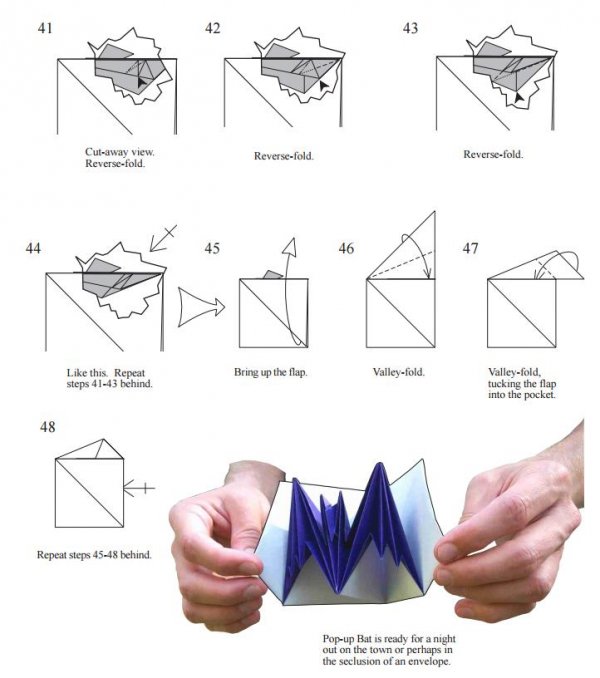 41

Cut-away view.
Reverse-fold.

42

Reverse-fold.

43

Reverse-fold.

44

Like this. Repeat steps 41-43 behind.

45

Bring up the flap.

46

Valley-fold.

47

Valley-fold, tucking the flap into the pocket.

48

Repeat steps 45-48 behind.

Pop-up Bat is ready for a night out on the town or perhaps in the seclusion of an envelope.