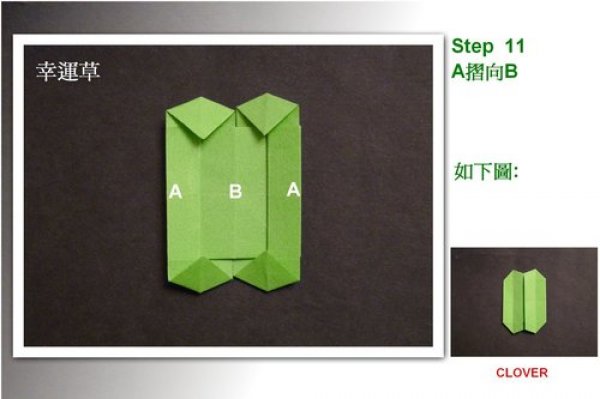 幸運草

A B A

Step 11
A摺向B

如下圖:

CLOVER