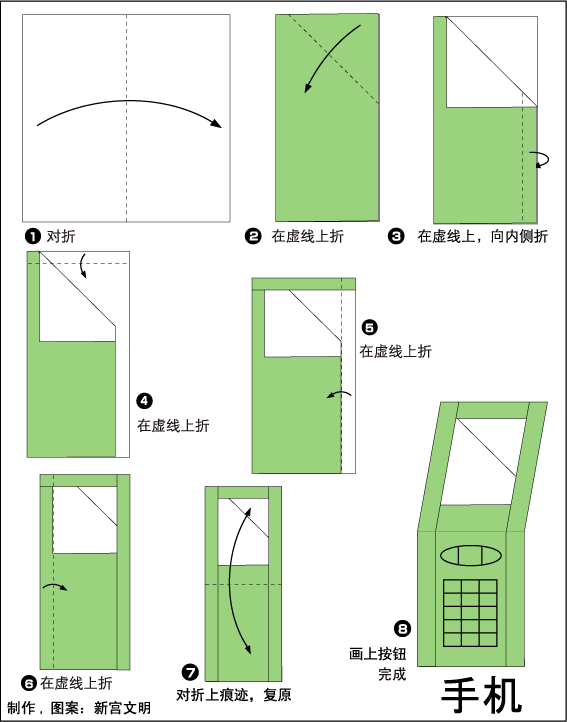 ❶ 对折

❷ 在虚线上折

❸ 在虚线上，向内侧折

❹ 在虚线上折

❺ 在虚线上折

❻ 在虚线上折

❼ 对折上痕迹，复原

❽ 画上按钮 完成

手机

制作，图案：新宫文明