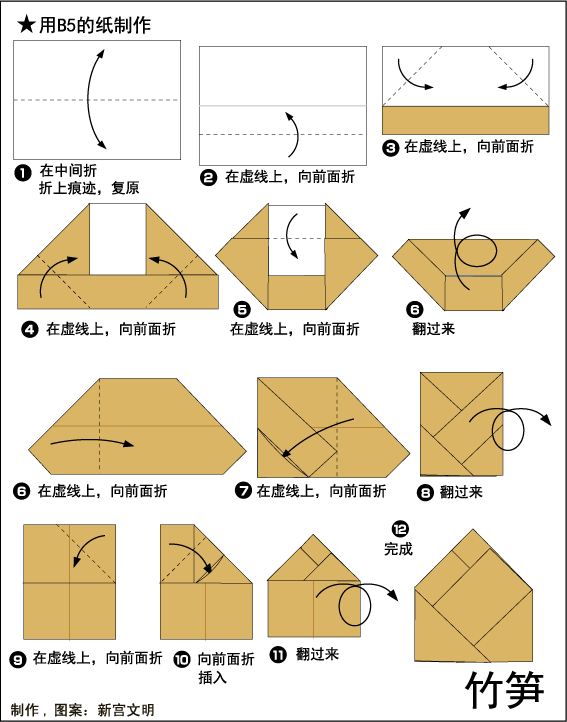 ★用B5的纸制作

❶ 在中间折
折上痕迹，复原

❷ 在虚线上，向前面折

❸ 在虚线上，向前面折

❹ 在虚线上，向前面折

❺ 在虚线上，向前面折

❻ 翻过来

❻ 在虚线上，向前面折

❼ 在虚线上，向前面折

❽ 翻过来

❾ 在虚线上，向前面折

❿ 向前面折
插入

⓫ 翻过来

⓬ 完成

竹笋

制作，图案：新宫文明