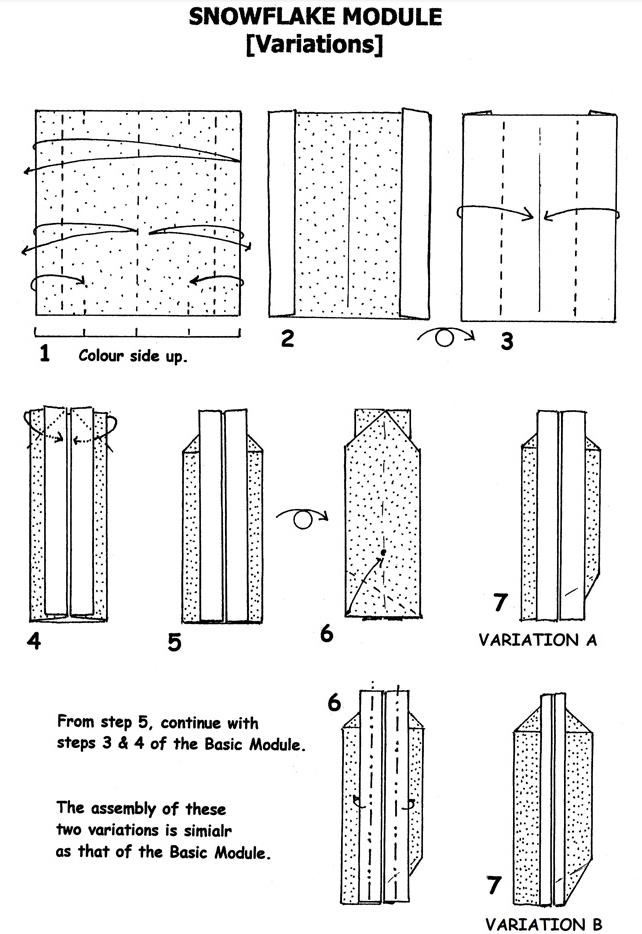 SNOWFLAKE MODULE
[Variations]

1 Colour side up.

2

3

4

5

6

7

VARIATION A

From step 5, continue with steps 3 & 4 of the Basic Module.

The assembly of these two variations is simialr as that of the Basic Module.

6

7

VARIATION B