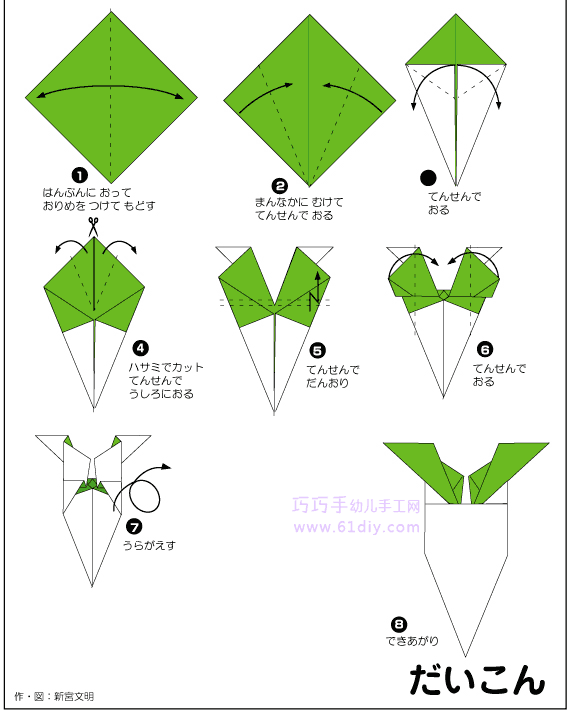 ❶
はんぶんに おって
おりめを つけて もどす

❷
まんなかに むけて
てんせんで おる

●
てんせんで
おる

❹
ハサミでカット
てんせんで
うしろにおる

❺
てんせんで
だんおり

❻
てんせんで
おる

❼
うらがえす

巧巧手幼儿手工网
www.61diy.com

❽
できあがり

だいこん

作・図：新宮文明