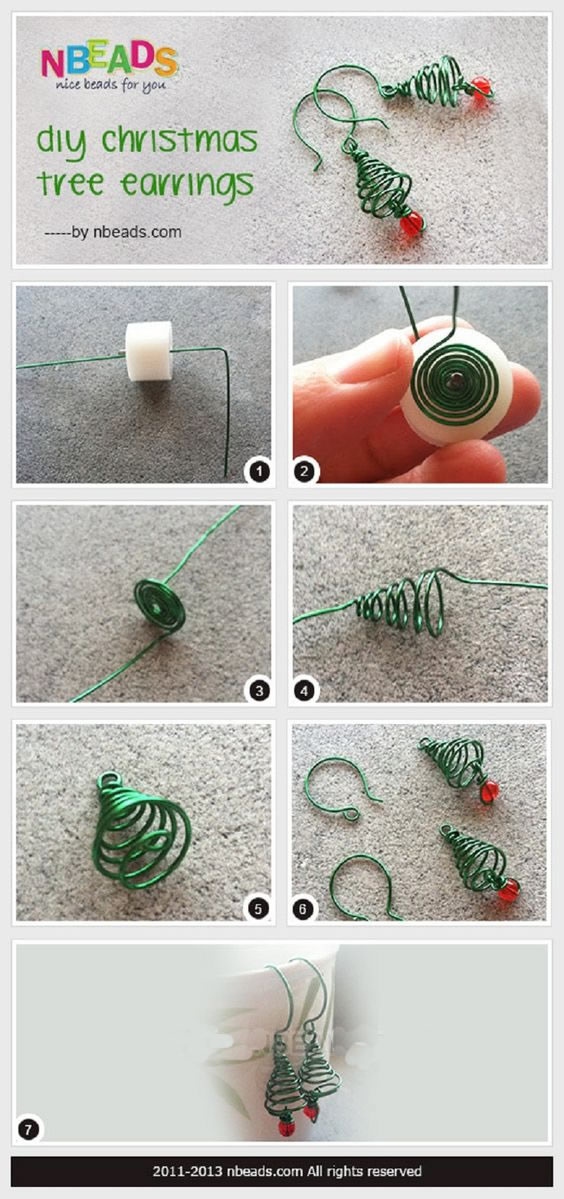 NBEADS
nice beads for you

diy christmas tree earrings

-----by nbeads.com

1

2

3

4

5

6

7

2011-2013 nbeads.com All rights reserved