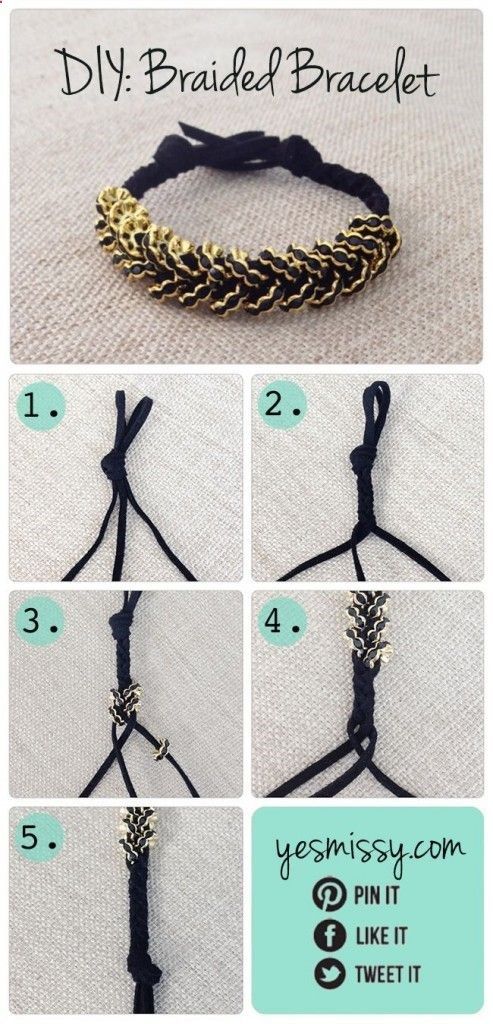 DIY: Braided Bracelet

1.

2.

3.

4.

5.

yesmissy.com

PIN IT

LIKE IT

TWEET IT