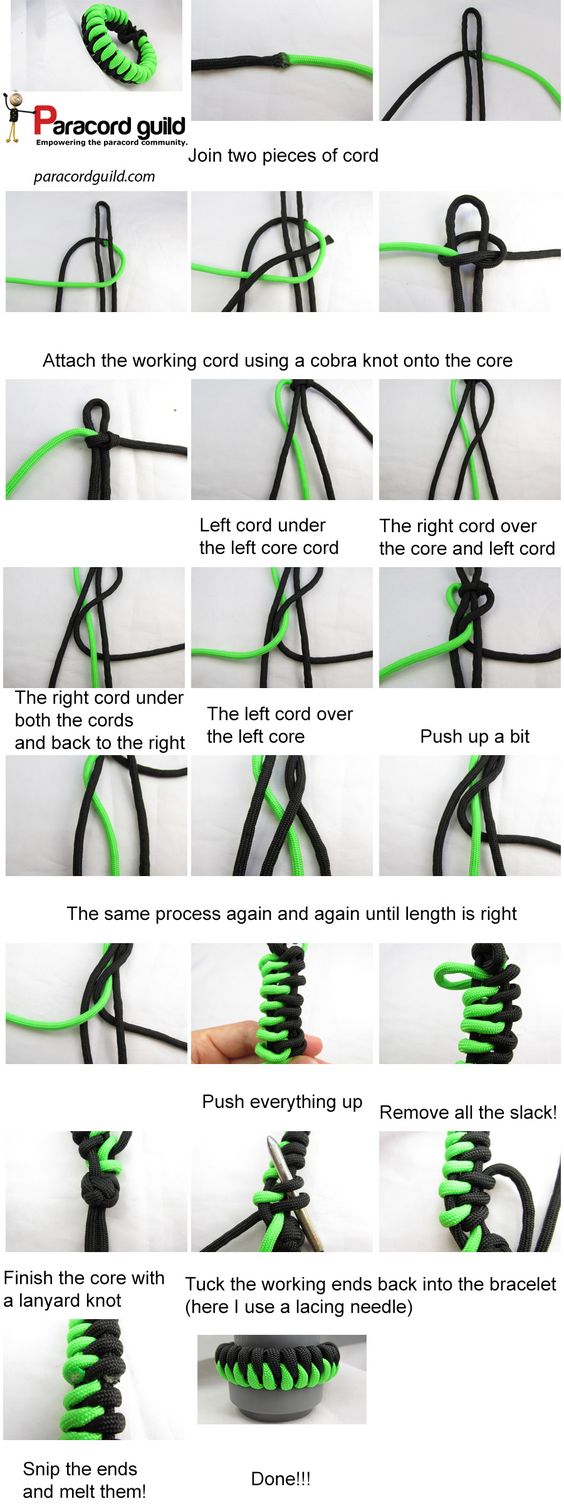 Paracord guild
Empowering the paracord community.
paracordguild.com

Join two pieces of cord

Attach the working cord using a cobra knot onto the core

Left cord under the left core cord

The right cord over the core and left cord

The right cord under both the cords and back to the right

The left cord over the left core

Push up a bit

The same process again and again until length is right

Push everything up

Remove all the slack!

Finish the core with a lanyard knot

Tuck the working ends back into the bracelet (here I use a lacing needle)

Snip the ends and melt them!

Done!!!