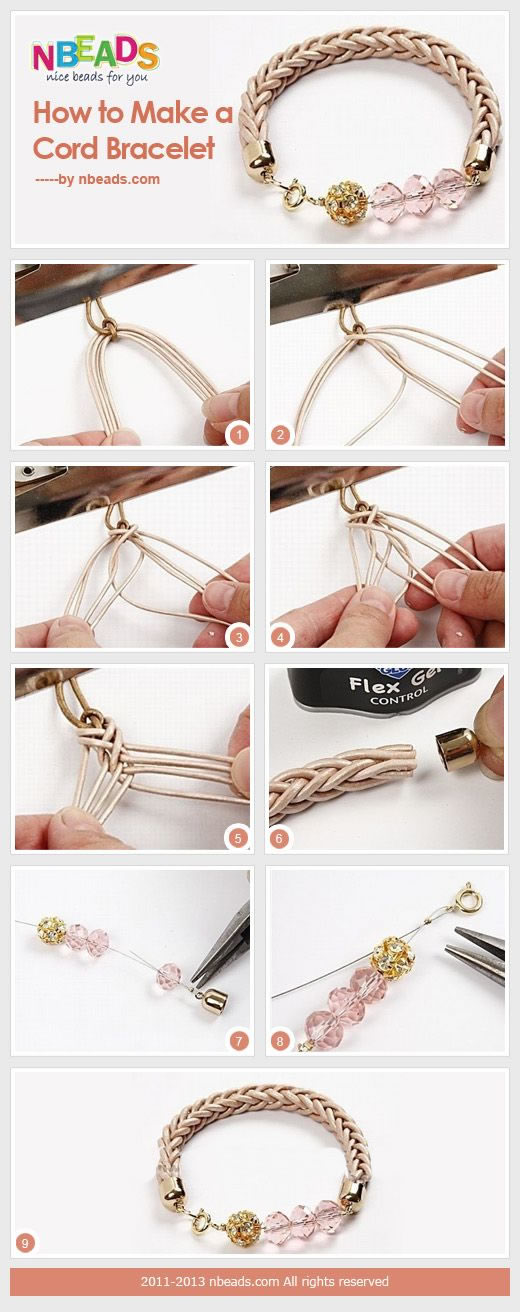 NBEADS
nice beads for you

How to Make a Cord Bracelet
-----by nbeads.com

1
2
3
4
5
Flex Gel
CONTROL
6
7
8
9

2011-2013 nbeads.com All rights reserved