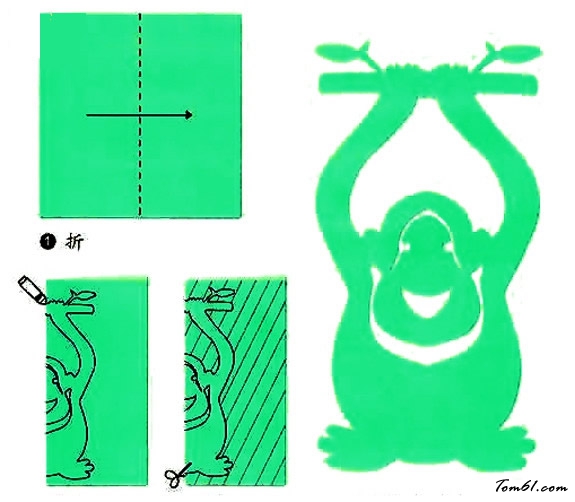 ❶ 折

Tom61.com