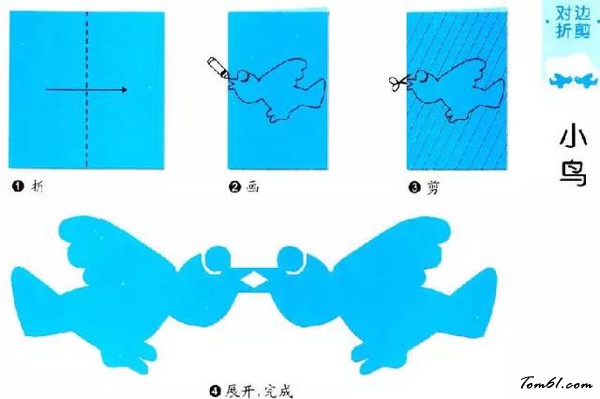 对边折剪

小鸟

❶ 折

❷ 画

❸ 剪

❹ 展开、完成

Tom61.com