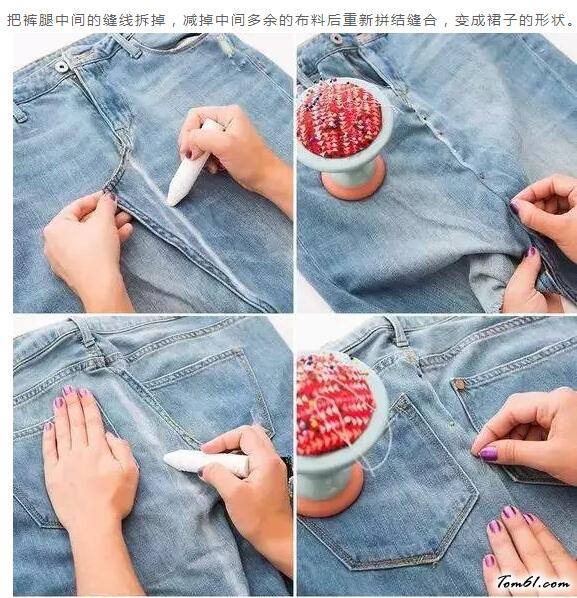 把裤腿中间的缝线拆掉，减掉中间多余的布料后重新拼结缝合，变成裙子的形状。

Tom61.com