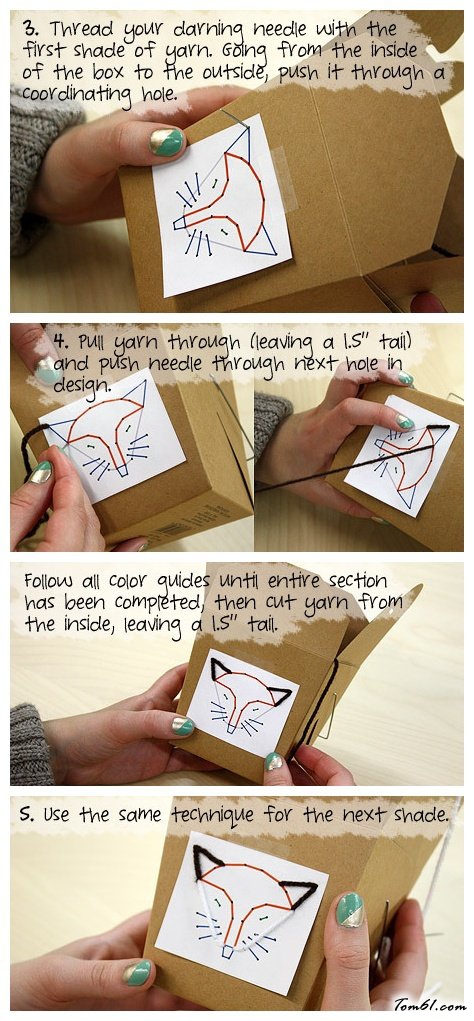 3. Thread your darning needle with the first shade of yarn. Going from the inside of the box to the outside, push it through a coordinating hole.

4. Pull yarn through (leaving a 1.5" tail) and push needle through next hole in design.

Follow all color guides until entire section has been completed, then cut yarn from the inside, leaving a 1.5" tail.

5. Use the same technique for the next shade.

Tom61.com