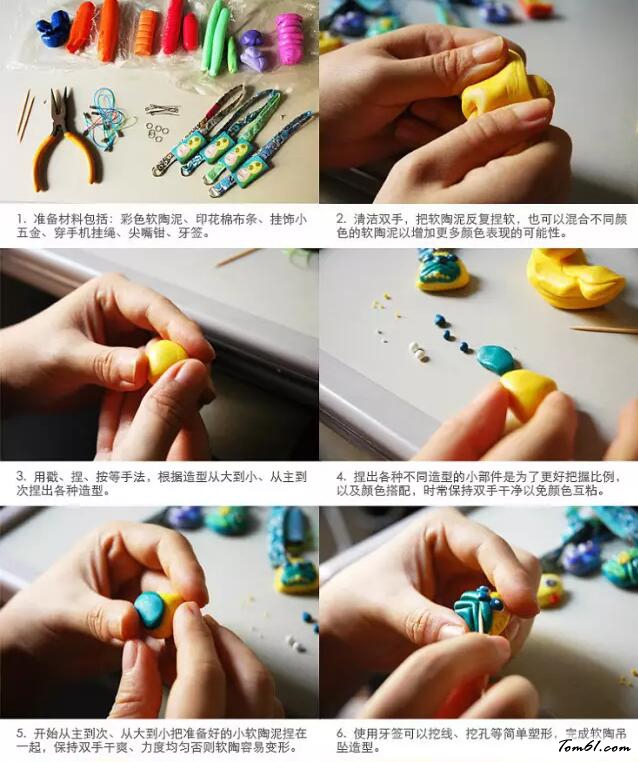 1. 准备材料包括：彩色软陶泥、印花棉布条、挂饰小五金、穿手机挂绳、尖嘴钳、牙签。

2. 清洁双手，把软陶泥反复捏软，也可以混合不同颜色的软陶泥以增加更多颜色表现的可能性。

3. 用戳、捏、按等手法，根据造型从大到小、从主到次捏出各种造型。

4. 捏出各种不同造型的小部件是为了更好把握比例，以及颜色搭配，时常保持双手干净以免颜色互粘。

5. 开始从主到次、从大到小把准备好的小软陶泥捏在一起，保持双手干爽、力度均匀否则软陶容易变形。

6. 使用牙签可以挖线、挖孔等简单塑形，完成软陶吊坠造型。

Tom61.com