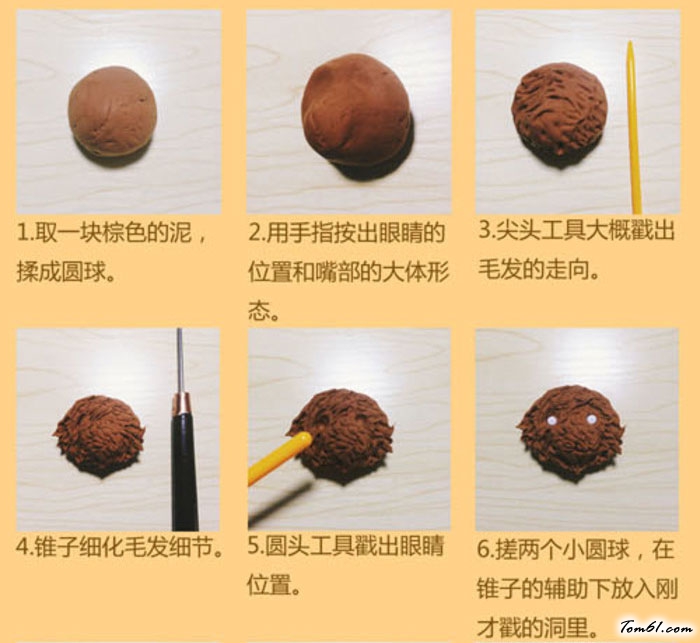 1.取一块棕色的泥，揉成圆球。

2.用手指按出眼睛的位置和嘴部的大体形态。

3.尖头工具大概戳出毛发的走向。

4.锥子细化毛发细节。

5.圆头工具戳出眼睛位置。

6.搓两个小圆球，在锥子的辅助下放入刚才戳的洞里。

Tom61.com