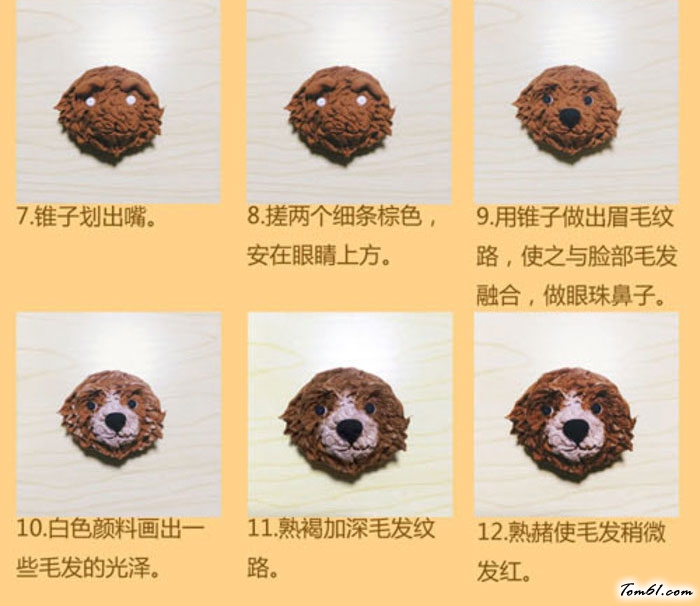 7.锥子划出嘴。

8.搓两个细条棕色，安在眼睛上方。

9.用锥子做出眉毛纹路，使之与脸部毛发融合，做眼珠鼻子。

10.白色颜料画出一些毛发的光泽。

11.熟褐加深毛发纹路。

12.熟赭使毛发稍微发红。

Tom61.com