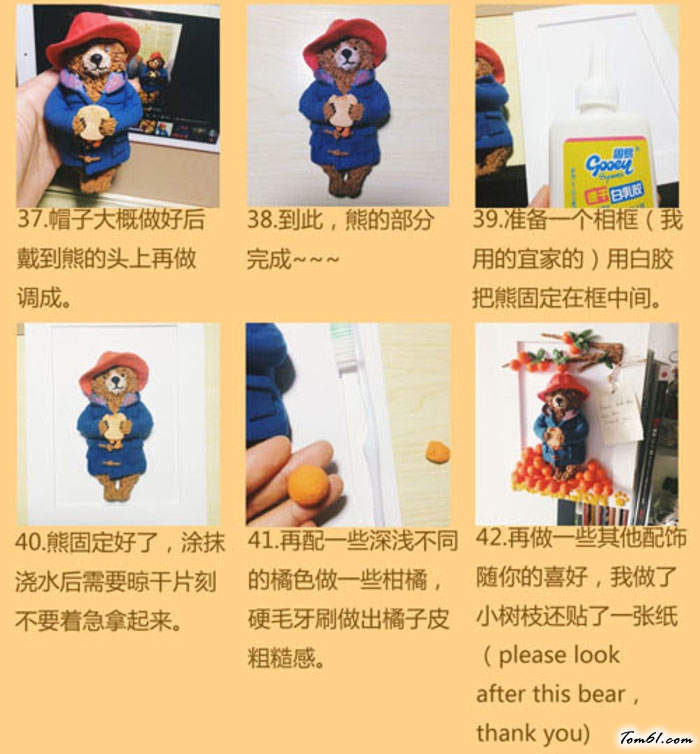 Gooey 白乳胶

37.帽子大概做好后戴到熊的头上再做调成。

38.到此，熊的部分完成~~~

39.准备一个相框（我用的宜家的）用白胶把熊固定在框中间。

40.熊固定好了，涂抹浇水后需要晾干片刻不要着急拿起来。

41.再配一些深浅不同的橘色做一些柑橘，硬毛牙刷做出橘子皮粗糙感。

42.再做一些其他配饰随你的喜好，我做了小树枝还贴了一张纸（please look after this bear，thank you)

Tom61.com