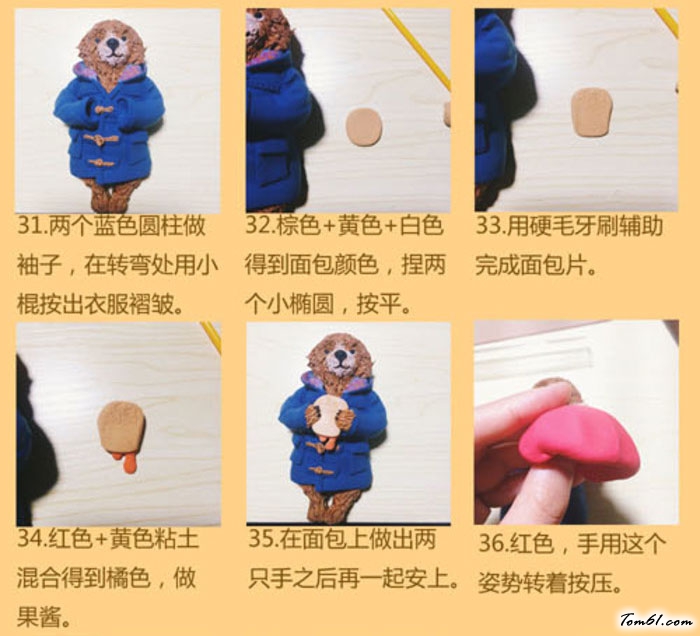 31.两个蓝色圆柱做袖子，在转弯处用小棍按出衣服褶皱。

32.棕色+黄色+白色得到面包颜色，捏两个小椭圆，按平。

33.用硬毛牙刷辅助完成面包片。

34.红色+黄色粘土混合得到橘色，做果酱。

35.在面包上做出两只手之后再一起安上。

36.红色，手用这个姿势转着按压。

Tom61.com