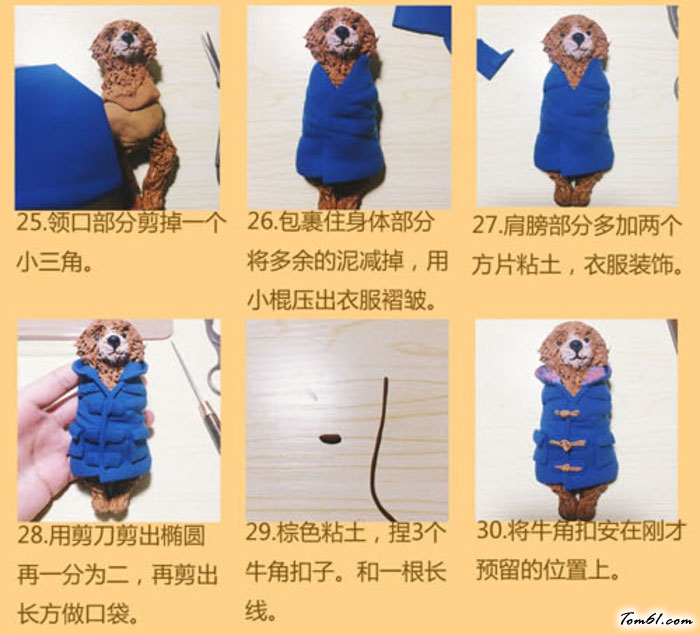 25.领口部分剪掉一个小三角。

26.包裹住身体部分将多余的泥减掉，用小棍压出衣服褶皱。

27.肩膀部分多加两个方片粘土，衣服装饰。

28.用剪刀剪出椭圆再一分为二，再剪出长方做口袋。

29.棕色粘土，捏3个牛角扣子。和一根长线。

30.将牛角扣安在刚才预留的位置上。

Tom61.com