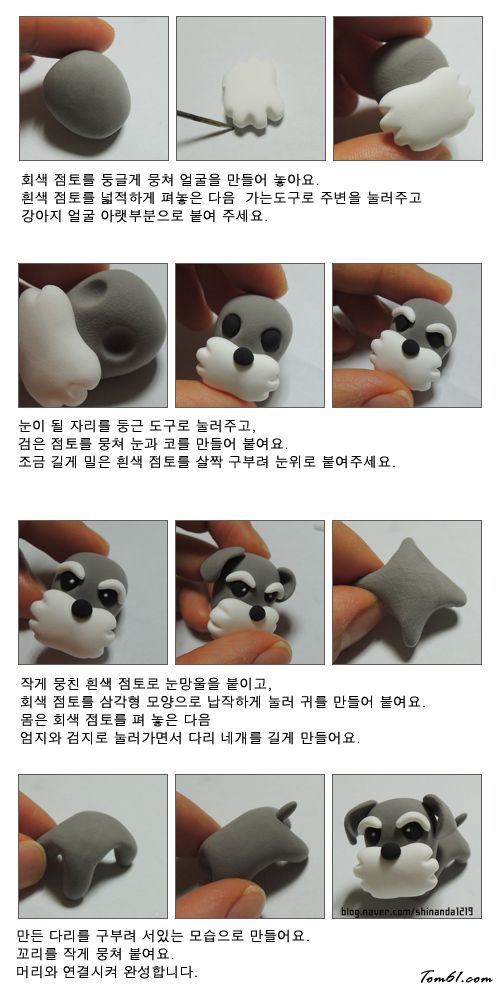 회색 점토를 둥글게 뭉쳐 얼굴을 만들어 놓아요.
흰색 점토를 넓적하게 펴놓은 다음 가는도구로 주변을 눌러주고 강아지 얼굴 아랫부분으로 붙여 주세요.

눈이 될 자리를 둥근 도구로 눌러주고,
검은 점토를 뭉쳐 눈과 코를 만들어 붙여요.
조금 길게 밀은 흰색 점토를 살짝 구부려 눈위로 붙여주세요.

작게 뭉친 흰색 점토로 눈망울을 붙이고,
회색 점토를 삼각형 모양으로 납작하게 눌러 귀를 만들어 붙여요.
몸은 회색 점토를 펴 놓은 다음
엄지와 검지로 눌러가면서 다리 네개를 길게 만들어요.

blog.naver.com/shinanda1219

만든 다리를 구부려 서있는 모습으로 만들어요.
꼬리를 작게 뭉쳐 붙여요.
머리와 연결시켜 완성합니다.

Tom61.com