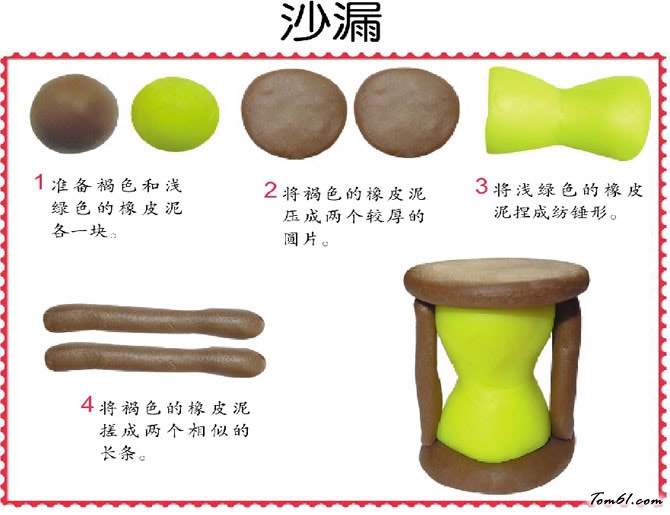 沙漏

1 准备褐色和浅绿色的橡皮泥各一块。

2 将褐色的橡皮泥压成两个较厚的圆片。

3 将浅绿色的橡皮泥捏成纺锤形。

4 将褐色的橡皮泥搓成两个相似的长条。

Tom61.com