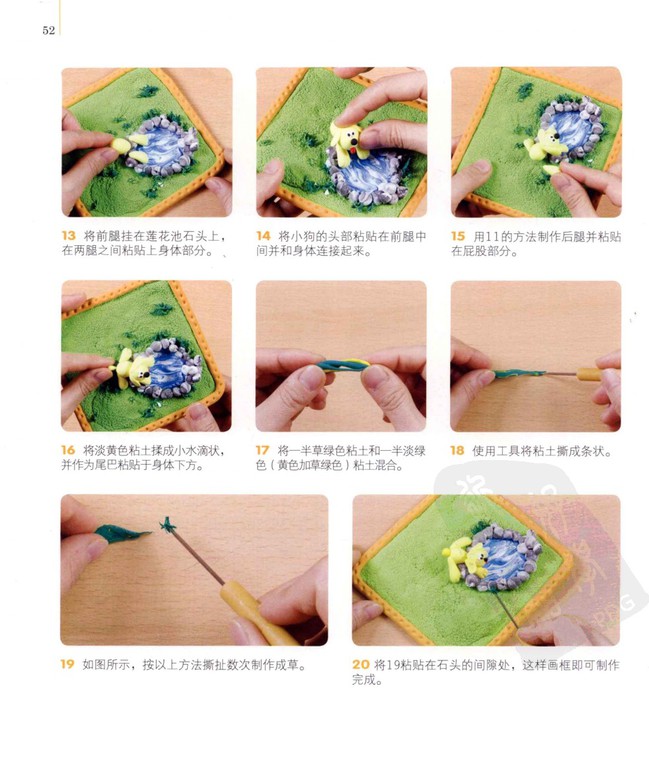 52

13 将前腿挂在莲花池石头上，在两腿之间粘贴上身体部分。

14 将小狗的头部粘贴在前腿中间并和身体连接起来。

15 用11的方法制作后腿并粘贴在屁股部分。

16 将淡黄色粘土揉成小水滴状，并作为尾巴粘贴于身体下方。

17 将一半草绿色粘土和一半淡绿色（黄色加草绿色）粘土混合。

18 使用工具将粘土撕成条状。

19 如图所示，按以上方法撕扯数次制作成草。

20 将19粘贴在石头的间隙处，这样画框即可制作完成。