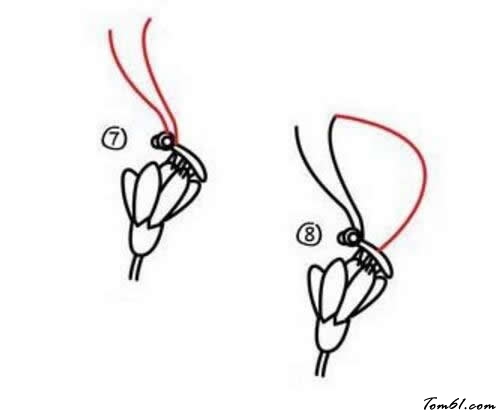 ⑦

⑧

Tom61.com