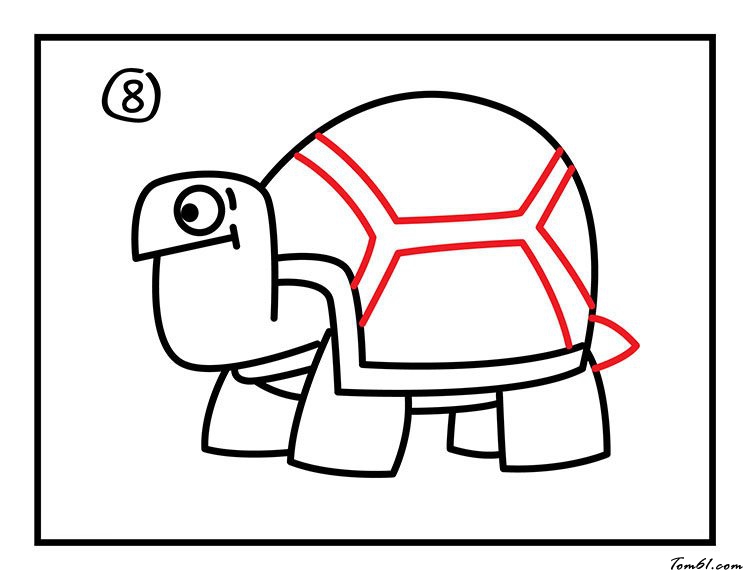 8

Tom61.com