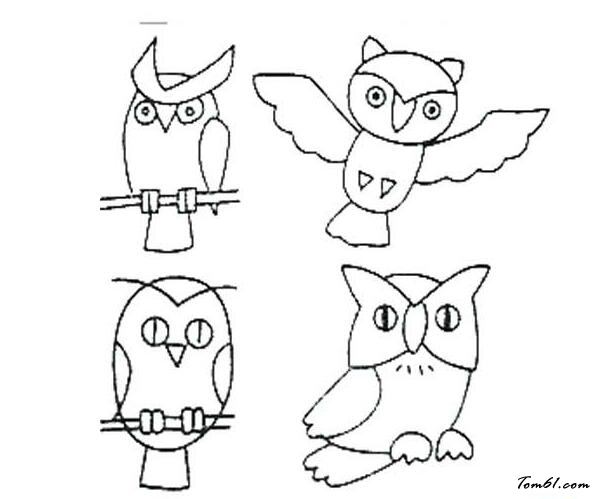 Tom61.com