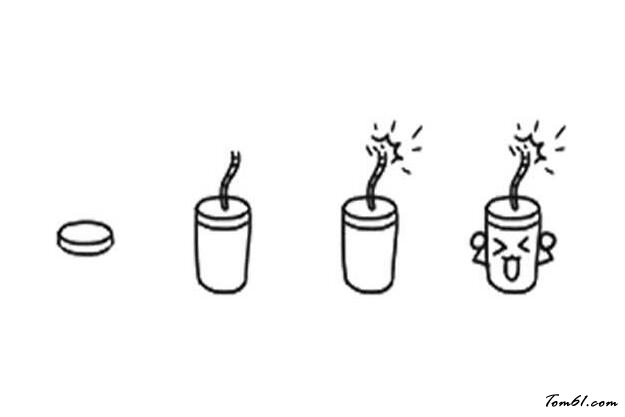 Tom61.com