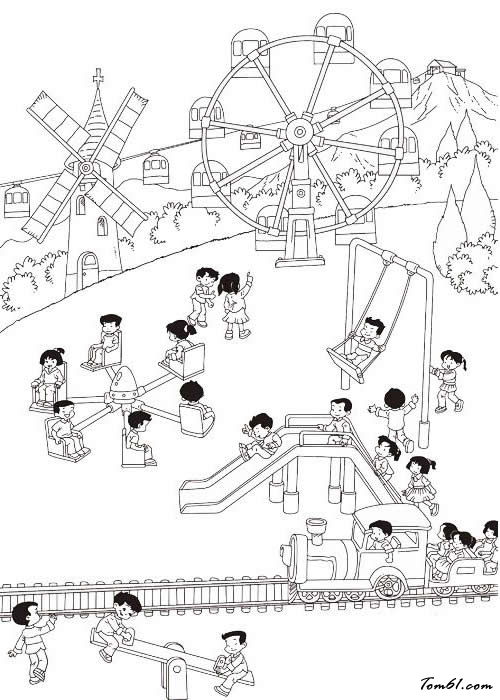 Tom61.com