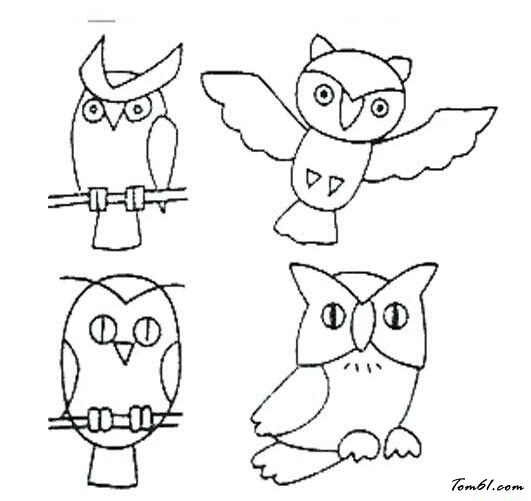 Tom61.com