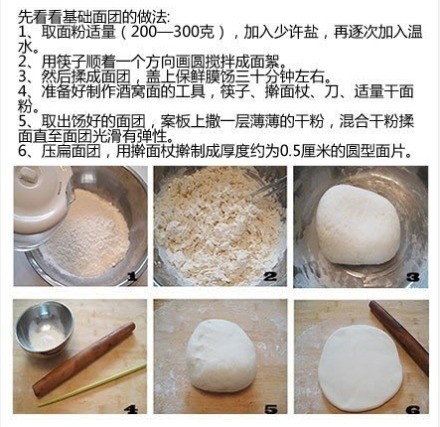 先看看基础面团的做法:
1、取面粉适量（200—300克），加入少许盐，再逐次加入温水。
2、用筷子顺着一个方向画圆搅拌成面絮。
3、然后揉成面团，盖上保鲜膜饧三十分钟左右。
4、准备好制作酒窝面的工具，筷子、擀面杖、刀、适量干面粉。
5、取出饧好的面团，案板上撒一层薄薄的干粉，混合干粉揉面直至面团光滑有弹性。
6、压扁面团，用擀面杖擀制成厚度约为0.5厘米的圆型面片。

1

2

3

4

5

6