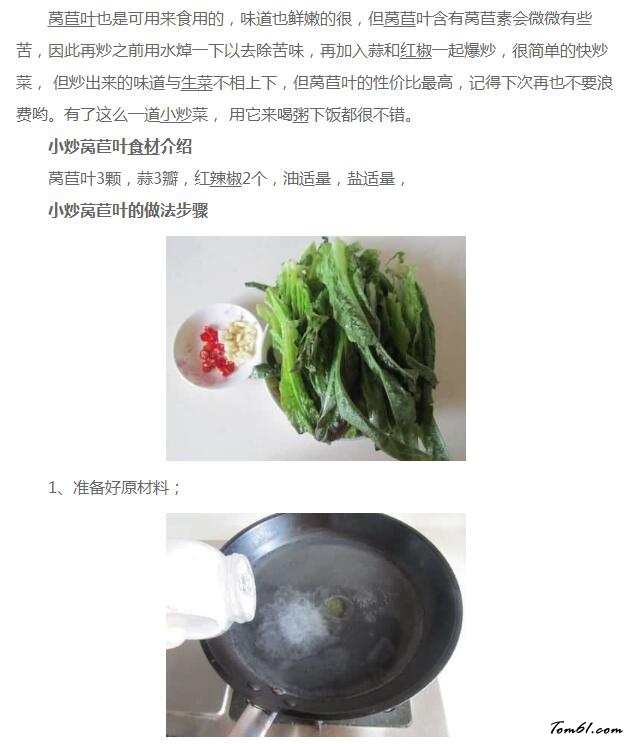 莴苣叶也是可用来食用的，味道也鲜嫩的很，但莴苣叶含有莴苣素会微微有些苦，因此再炒之前用水焯一下以去除苦味，再加入蒜和红椒一起爆炒，很简单的快炒菜， 但炒出来的味道与生菜不相上下，但莴苣叶的性价比最高，记得下次再也不要浪费哟。有了这么一道小炒菜， 用它来喝粥下饭都很不错。

小炒莴苣叶食材介绍

莴苣叶3颗，蒜3瓣，红辣椒2个，油适量，盐适量，

小炒莴苣叶的做法步骤

1、准备好原材料；

Tom61.com