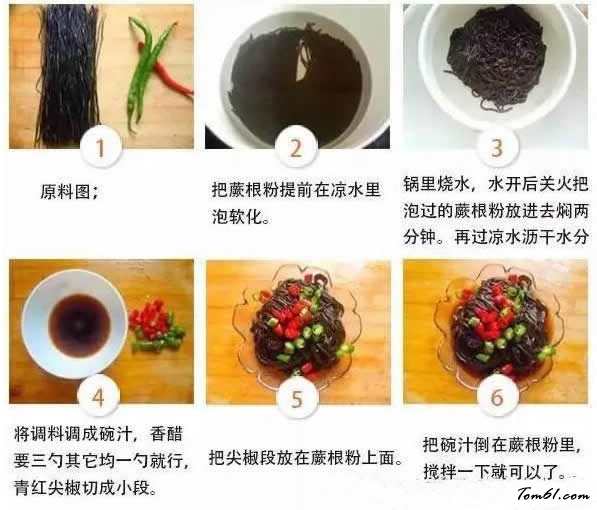 1

原料图；

2

把蕨根粉提前在凉水里泡软化。

3

锅里烧水，水开后关火把泡过的蕨根粉放进去焖两分钟。再过凉水沥干水分

4

将调料调成碗汁，香醋要三勺其它均一勺就行，青红尖椒切成小段。

5

把尖椒段放在蕨根粉上面。

6

把碗汁倒在蕨根粉里，搅拌一下就可以了。

Tom61.com