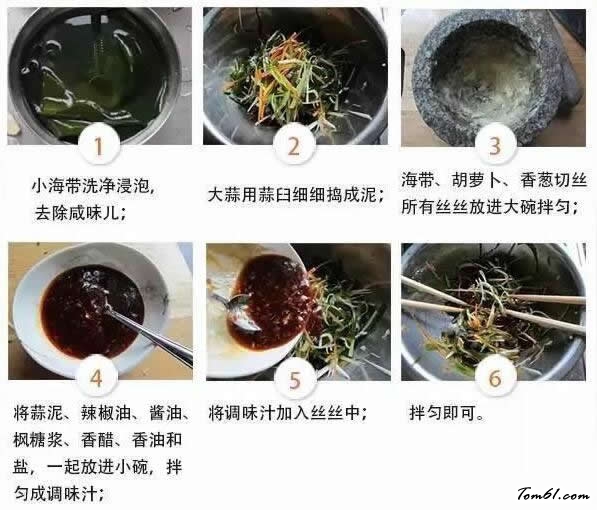 1

小海带洗净浸泡，去除咸味儿；

2

大蒜用蒜臼细细捣成泥；

3

海带、胡萝卜、香葱切丝所有丝丝放进大碗拌匀；

4

将蒜泥、辣椒油、酱油、枫糖浆、香醋、香油和盐，一起放进小碗，拌匀成调味汁；

5

将调味汁加入丝丝中；

6

拌匀即可。

Tom61.com