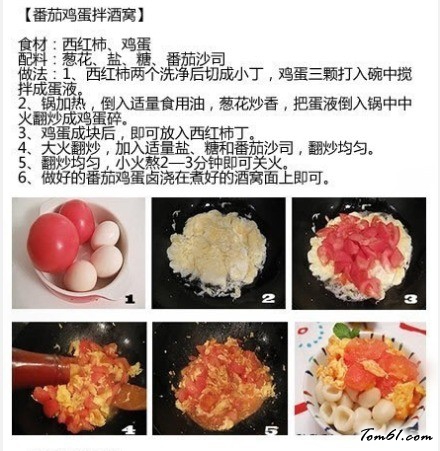 【番茄鸡蛋拌酒窝】

食材：西红柿、鸡蛋
配料：葱花、盐、糖、番茄沙司
做法：1、西红柿两个洗净后切成小丁，鸡蛋三颗打入碗中搅拌成蛋液。
2、锅加热，倒入适量食用油，葱花炒香，把蛋液倒入锅中中火翻炒成鸡蛋碎。
3、鸡蛋成块后，即可放入西红柿丁。
4、大火翻炒，加入适量盐、糖和番茄沙司，翻炒均匀。
5、翻炒均匀，小火熬2—3分钟即可关火。
6、做好的番茄鸡蛋卤浇在煮好的酒窝面上即可。

1

2

3

4

5

Tom61.com