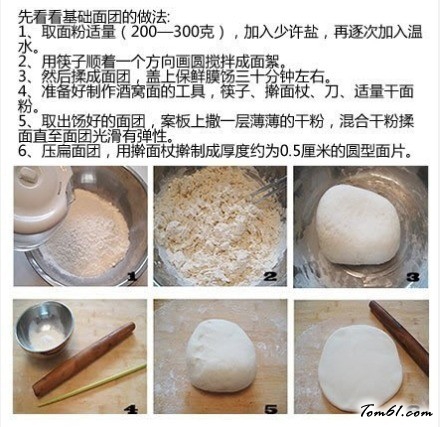 先看看基础面团的做法:
1、取面粉适量（200—300克），加入少许盐，再逐次加入温水。
2、用筷子顺着一个方向画圆搅拌成面絮。
3、然后揉成面团，盖上保鲜膜饧三十分钟左右。
4、准备好制作酒窝面的工具，筷子、擀面杖、刀、适量干面粉。
5、取出饧好的面团，案板上撒一层薄薄的干粉，混合干粉揉面直至面团光滑有弹性。
6、压扁面团，用擀面杖擀制成厚度约为0.5厘米的圆型面片。

1

2

3

4

5

Tom61.com