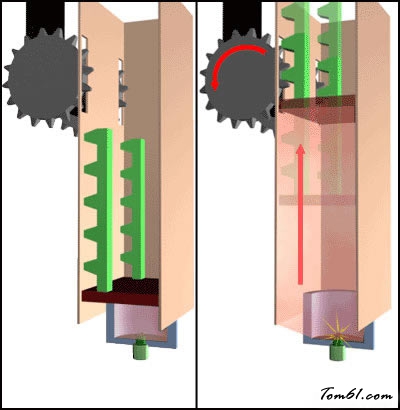 Tom61.com